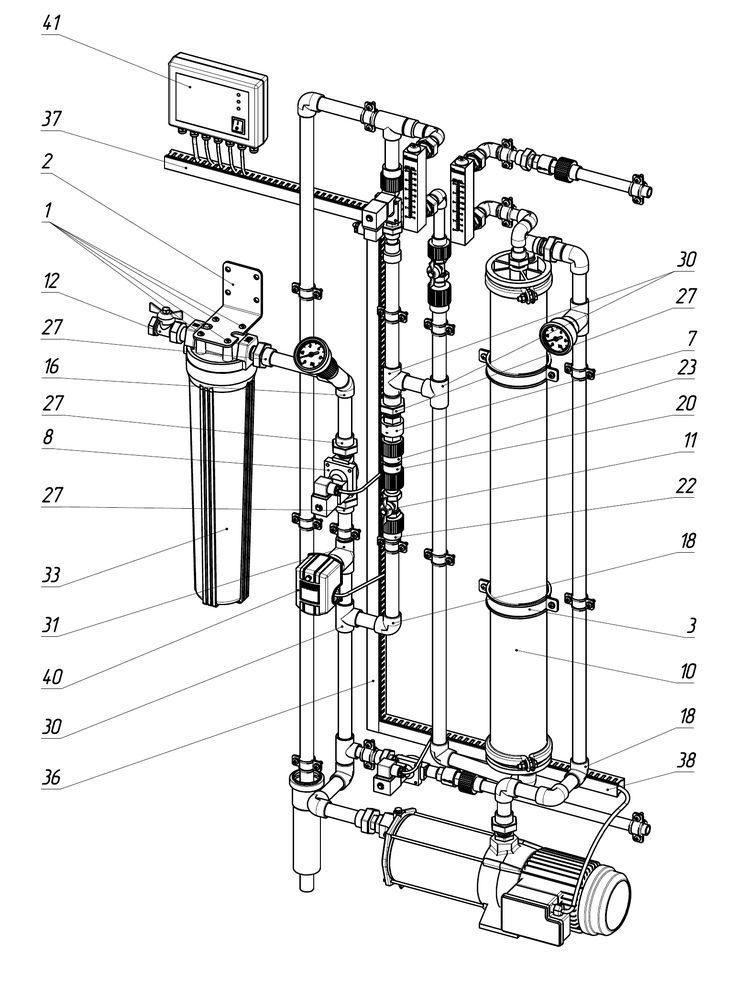 41
37
2
1
12
27
16
27
8
27
33
31
40
30
36
30
27
7
23
20
11
22
18
3
10
18
38